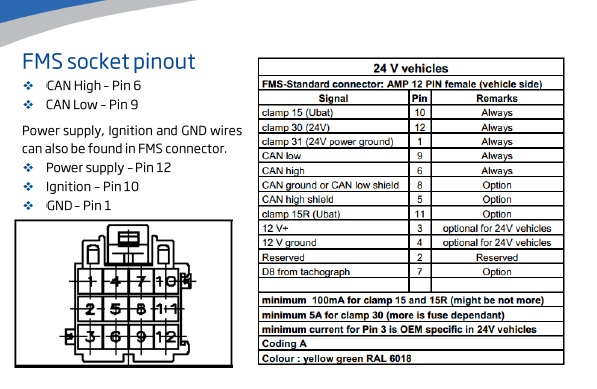 FMS socket pinout

❖ CAN High – Pin 6
❖ CAN Low – Pin 9

Power supply, Ignition and GND wires can also be found in FMS connector.

❖ Power supply – Pin 12
❖ Ignition – Pin 10
❖ GND – Pin 1

1 4 7 10
2 5 8 11
3 6 9 12

24 V vehicles

FMS-Standard connector: AMP 12 PIN female (vehicle side)

| Signal | Pin | Remarks |
|---|---|---|
| clamp 15 (Ubat) | 10 | Always |
| clamp 30 (24V) | 12 | Always |
| clamp 31 (24V power ground) | 1 | Always |
| CAN low | 9 | Always |
| CAN high | 6 | Always |
| CAN ground or CAN low shield | 8 | Option |
| CAN high shield | 5 | Option |
| clamp 15R (Ubat) | 11 | Option |
| 12 V+ | 3 | optional for 24V vehicles |
| 12 V ground | 4 | optional for 24V vehicles |
| Reserved | 2 | Reserved |
| D8 from tachograph | 7 | Option |
| | | |

minimum 100mA for clamp 15 and 15R (might be not more)
minimum 5A for clamp 30 (more is fuse dependant)
minimum current for Pin 3 is OEM specific in 24V vehicles
Coding A
Colour : yellow green RAL 6018