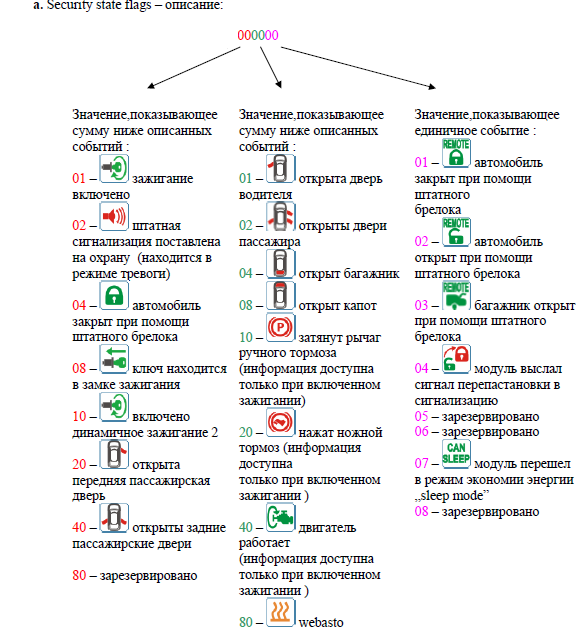 a. Security state flags – описание:

000000

Значение,показывающее сумму ниже описанных событий :
01 – зажигание включено
02 – штатная сигнализация поставлена на охрану (находится в режиме тревоги)
04 – автомобиль закрыт при помощи штатного брелока
08 – ключ находится в замке зажигания
10 – включено динамичное зажигание 2
20 – открыта передняя пассажирская дверь
40 – открыты задние пассажирские двери
80 – зарезервировано

Значение,показывающее сумму ниже описанных событий :
01 – открыта дверь водителя
02 – открыты двери пассажира
04 – открыт багажник
08 – открыт капот
10 – затянут рычаг ручного тормоза (информация доступна только при включенном зажигании)
20 – нажат ножной тормоз (информация доступна только при включенном зажигании )
40 – двигатель работает (информация доступна только при включенном зажигании )
80 – webasto

Значение,показывающее единичное событие :
01 – REMOTE автомобиль закрыт при помощи штатного брелока
02 – REMOTE автомобиль открыт при помощи штатного брелока
03 – REMOTE багажник открыт при помощи штатного брелока
04 – модуль выслал сигнал перепастановки в сигнализацию
05 – зарезервировано
06 – зарезервировано
07 – CAN SLEEP модуль перешел в режим экономии энергии „sleep mode”
08 – зарезервировано