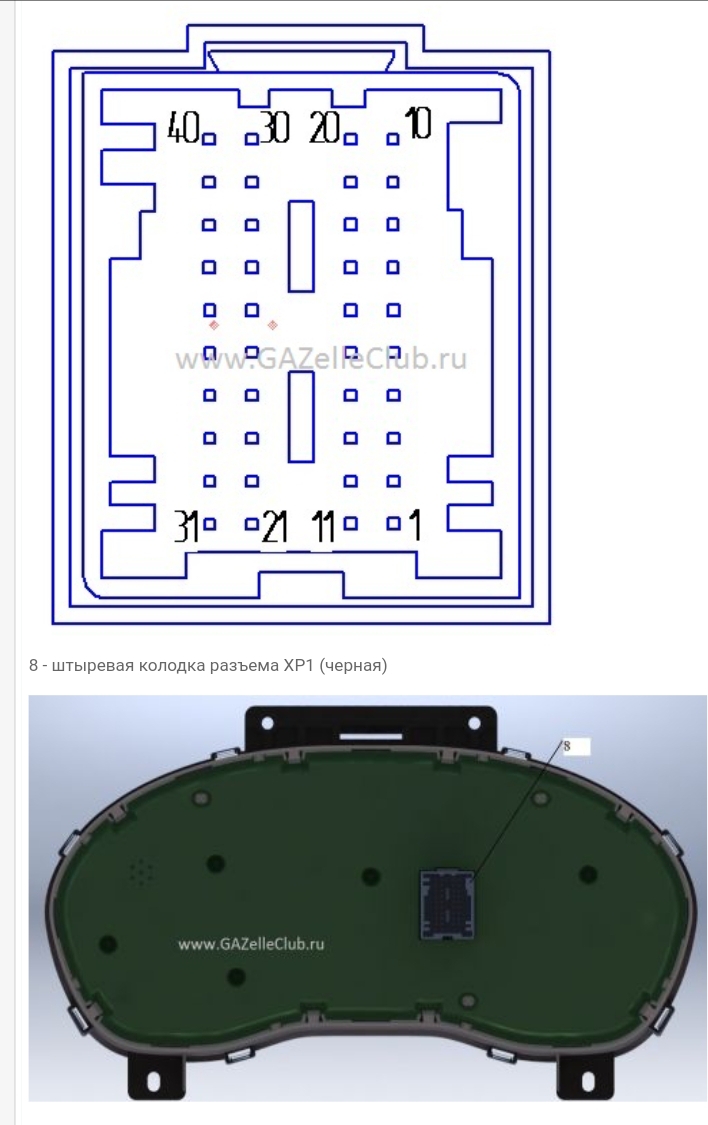 40 30 20 10

www.GAZelleClub.ru

31 21 11 1

8 - штыревая колодка разъема XP1 (черная)

8

www.GAZelleClub.ru